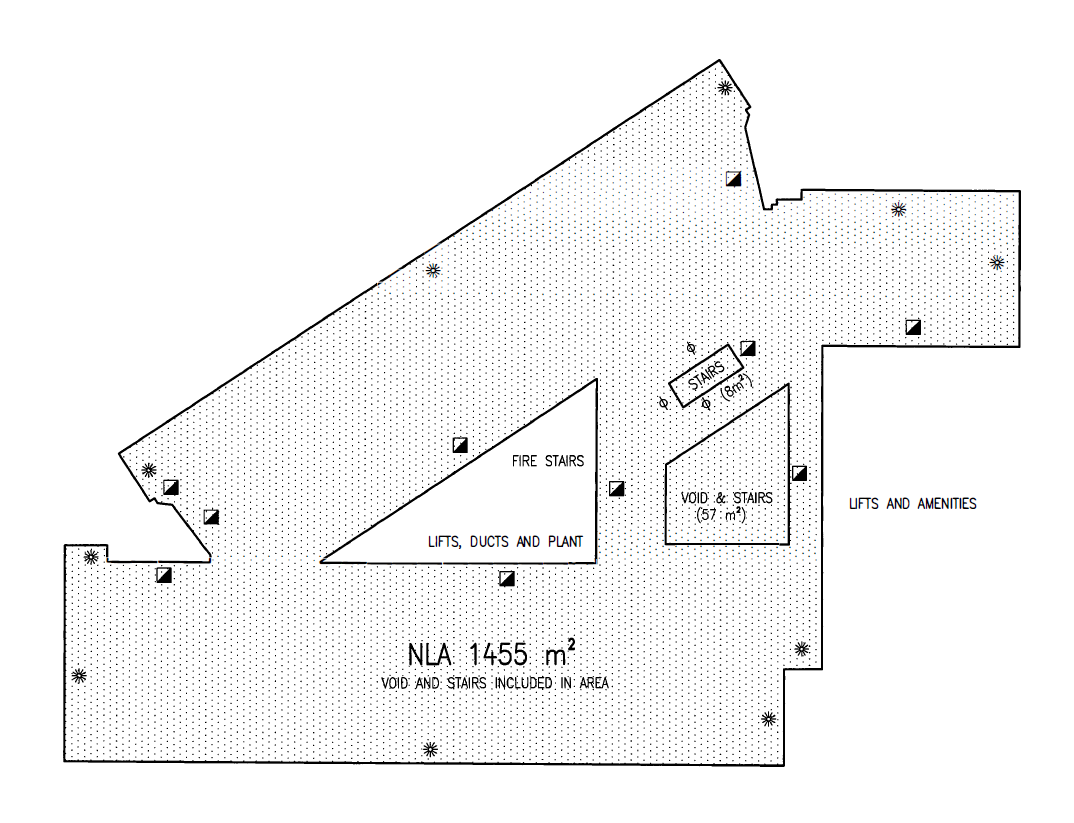 STAIRS
(6m²)

FIRE STAIRS

LIFTS, DUCTS AND PLANT

VOID & STAIRS
(57 m²)

LIFTS AND AMENITIES

NLA 1455 m²
VOID AND STAIRS INCLUDED IN AREA